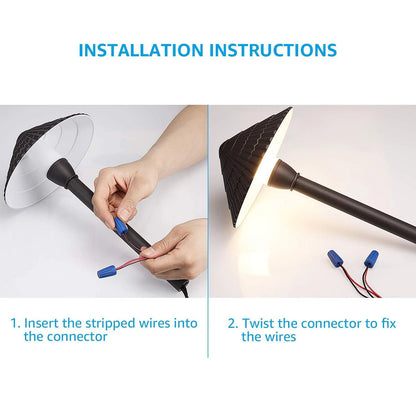 INSTALLATION INSTRUCTIONS

1. Insert the stripped wires into the connector

2. Twist the connector to fix the wires